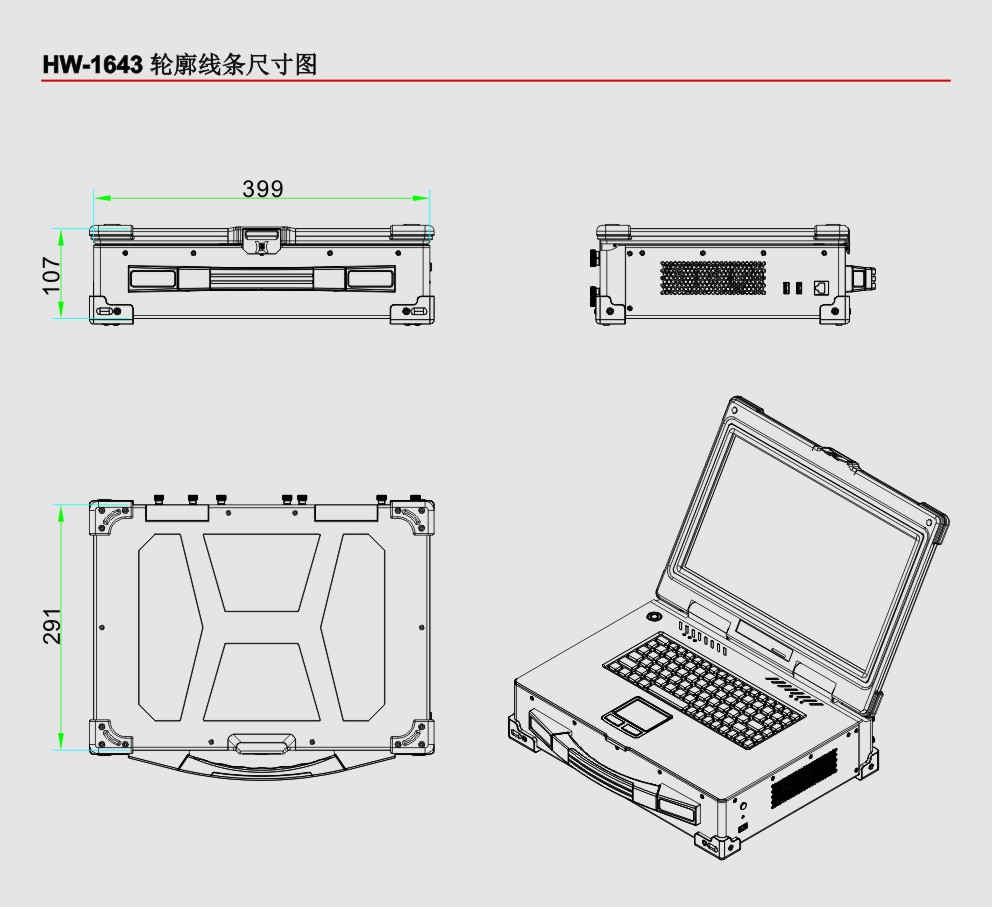 HW-1643 轮廓线条尺寸图

399

107

291